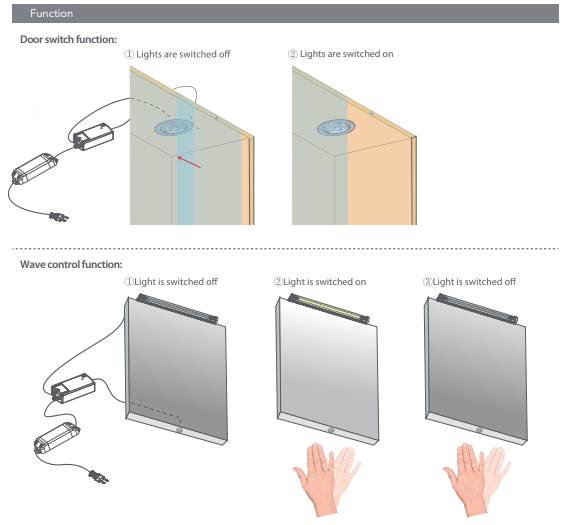 Function

Door switch function:

① Lights are switched off

② Lights are switched on

Wave control function:

①Light is switched off

②Light is switched on

③Light is switched off